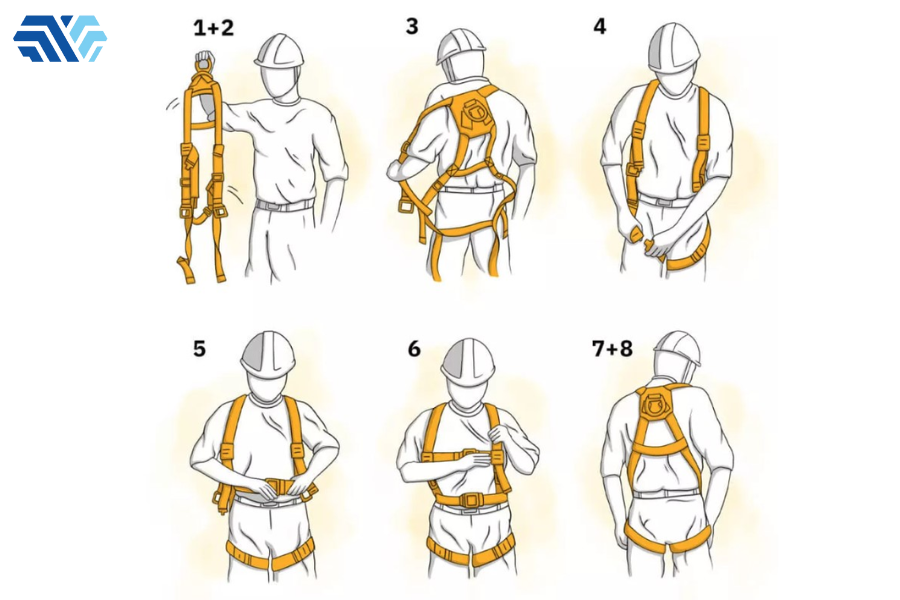 1+2

3

4

5

6

7+8